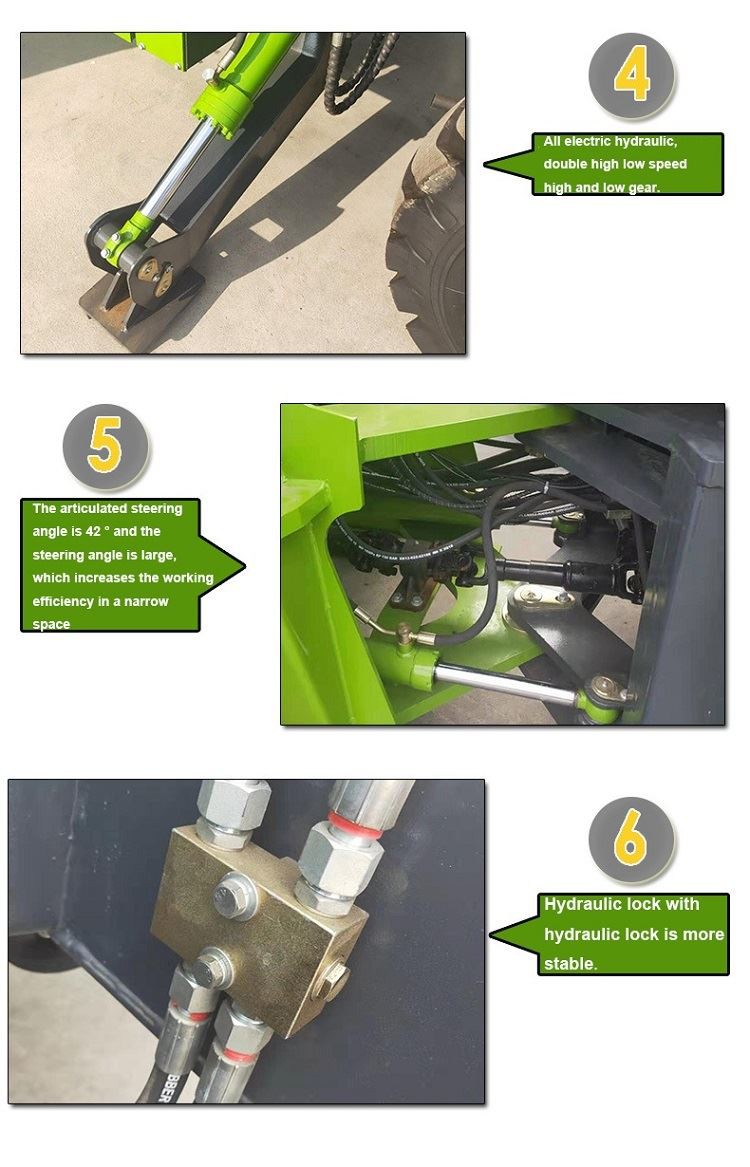 4

All electric hydraulic, double high low speed high and low gear.

5

The articulated steering angle is 42 ° and the steering angle is large, which increases the working efficiency in a narrow space

6

Hydraulic lock with hydraulic lock is more stable.